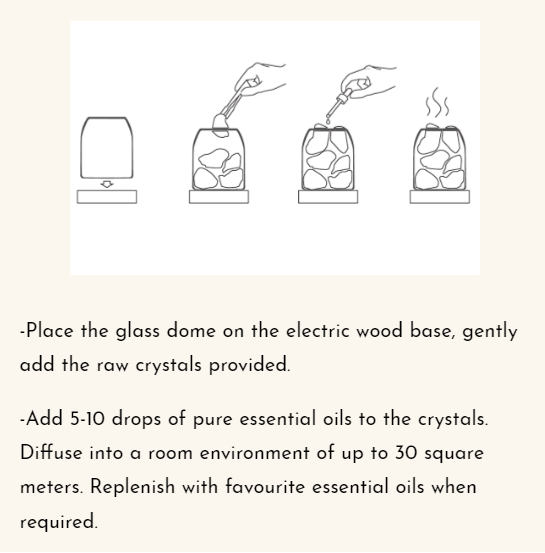 -Place the glass dome on the electric wood base, gently add the raw crystals provided.

-Add 5-10 drops of pure essential oils to the crystals. Diffuse into a room environment of up to 30 square meters. Replenish with favourite essential oils when required.